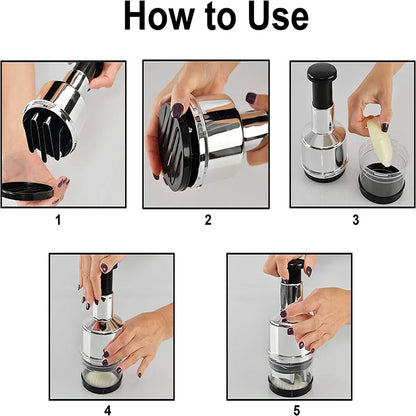 How to Use

1

2

3

4

5